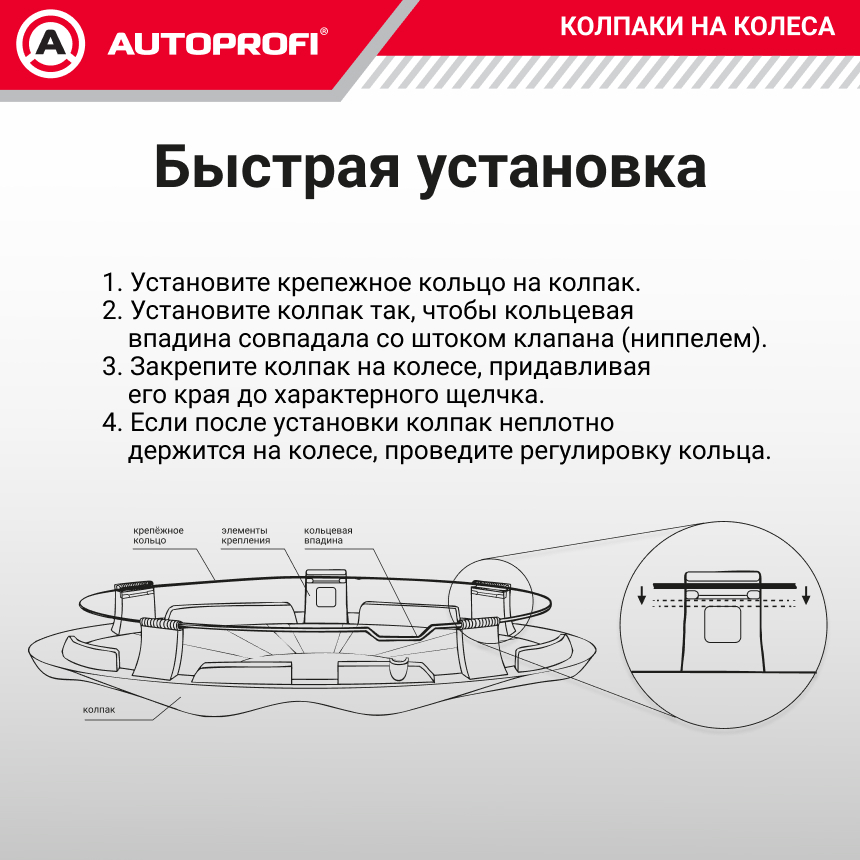 AUTOPROFI®

КОЛПАКИ НА КОЛЕСА

Быстрая установка

1. Установите крепежное кольцо на колпак.
2. Установите колпак так, чтобы кольцевая впадина совпадала со штоком клапана (ниппелем).
3. Закрепите колпак на колесе, придавливая его края до характерного щелчка.
4. Если после установки колпак неплотно держится на колесе, проведите регулировку кольца.

крепёжное кольцо

элементы крепления

кольцевая впадина

колпак