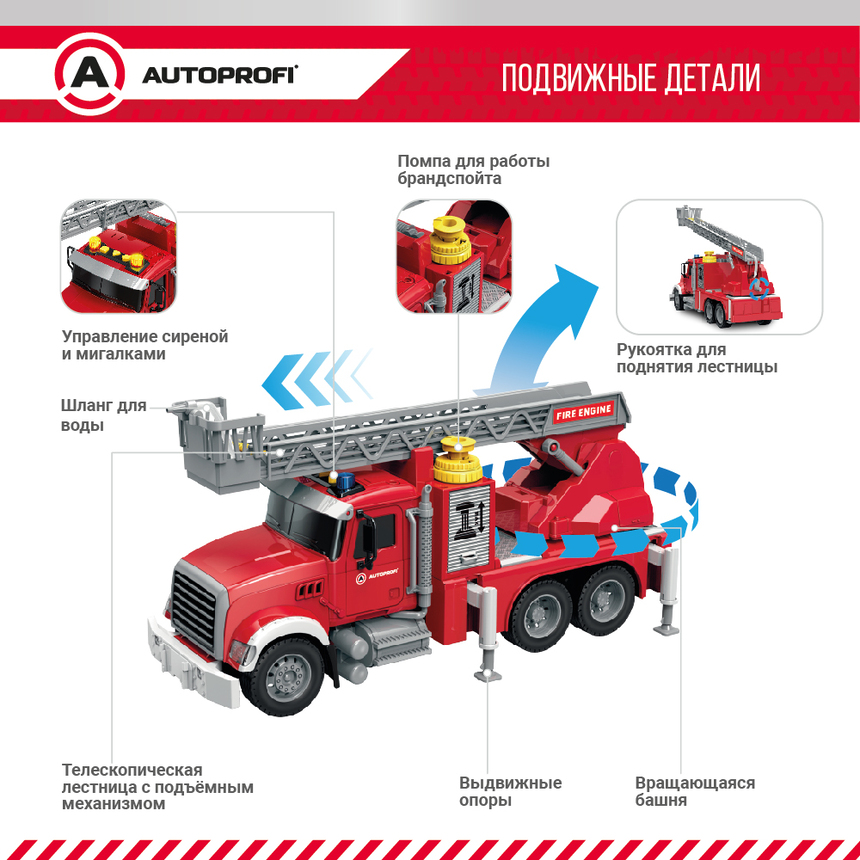 AUTOPROFI

ПОДВИЖНЫЕ ДЕТАЛИ

Помпа для работы брандспойта

Управление сиреной и мигалками

Рукоятка для поднятия лестницы

Шланг для воды

FIRE ENGINE

AUTOPROFI

Телескопическая лестница с подъёмным механизмом

Выдвижные опоры

Вращающаяся башня