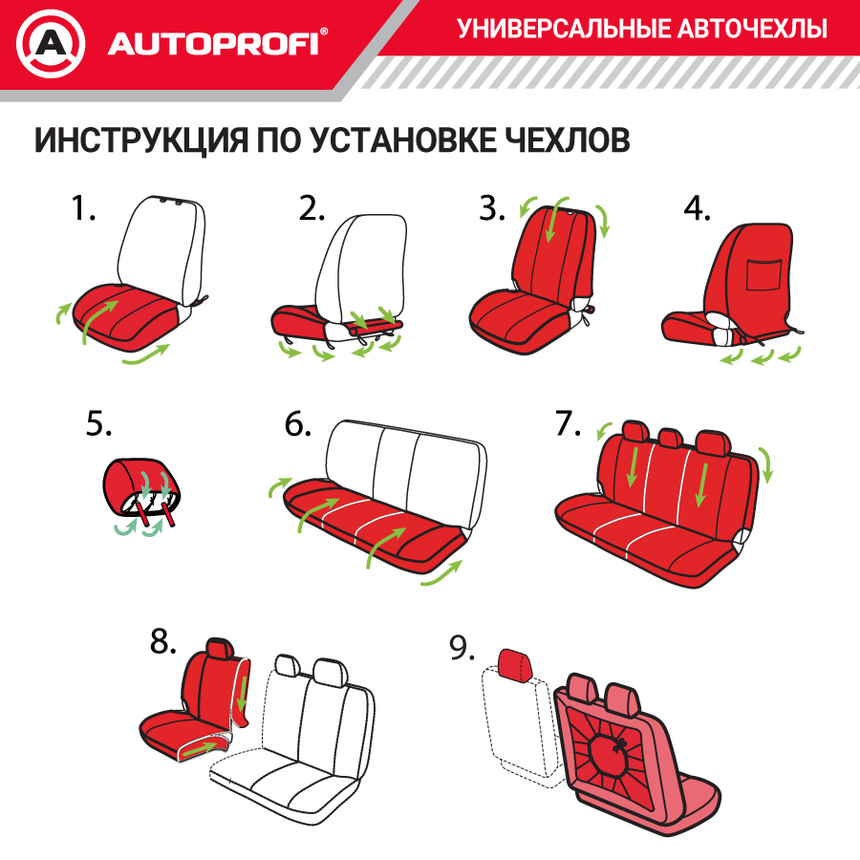 AUTOPROFI®

УНИВЕРСАЛЬНЫЕ АВТОЧЕХЛЫ

ИНСТРУКЦИЯ ПО УСТАНОВКЕ ЧЕХЛОВ

1.

2.

3.

4.

5.

6.

7.

8.

9.